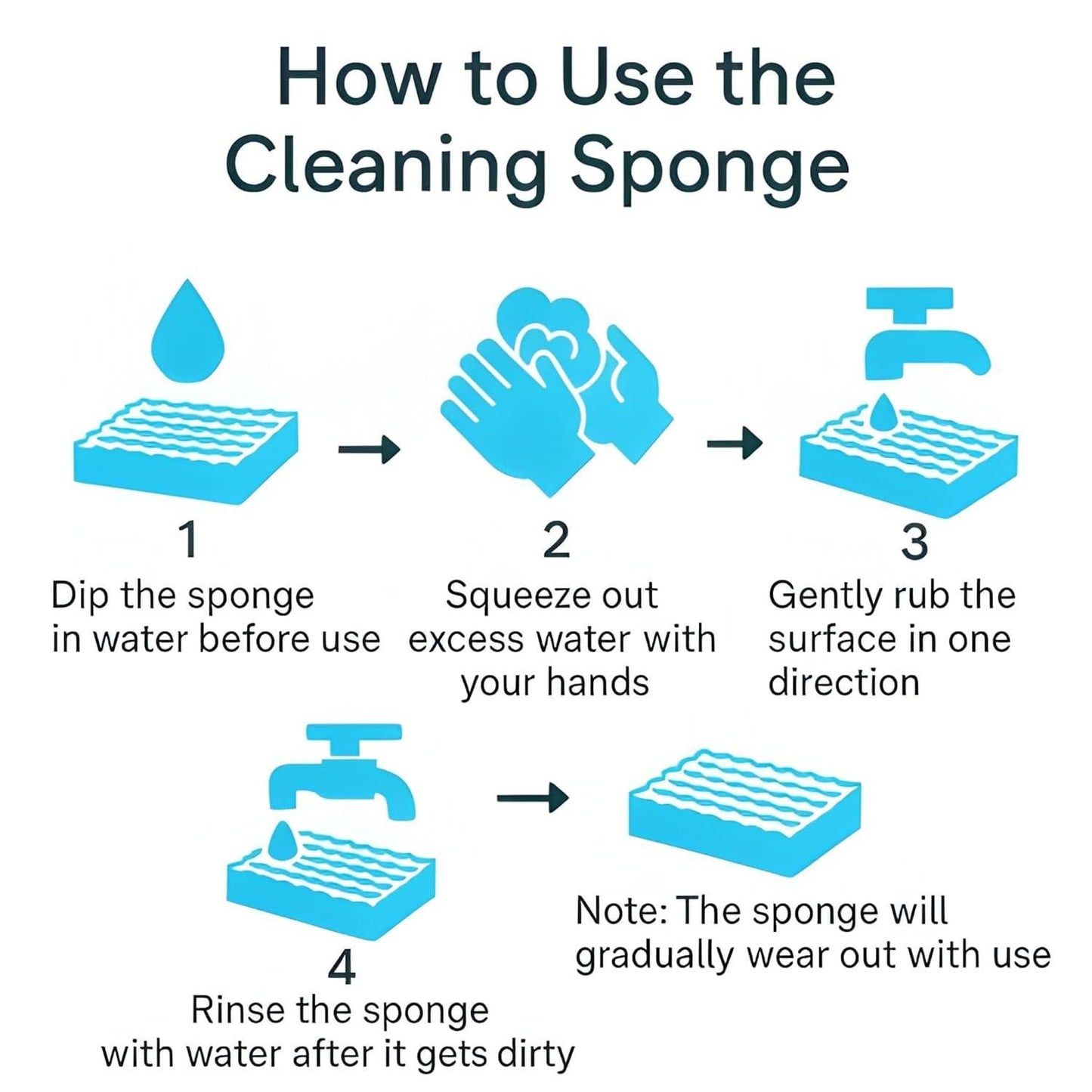 How to Use the Cleaning Sponge

1
Dip the sponge in water before use

2
Squeeze out excess water with your hands

3
Gently rub the surface in one direction

4
Rinse the sponge with water after it gets dirty

Note: The sponge will gradually wear out with use