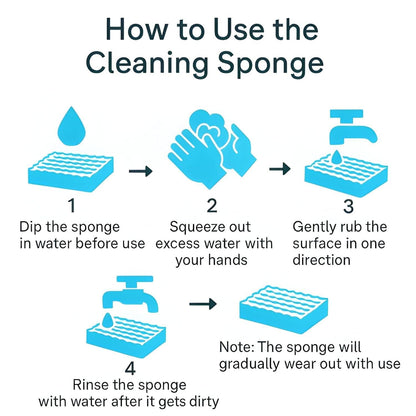 How to Use the Cleaning Sponge

1
Dip the sponge in water before use

2
Squeeze out excess water with your hands

3
Gently rub the surface in one direction

4
Rinse the sponge with water after it gets dirty

Note: The sponge will gradually wear out with use